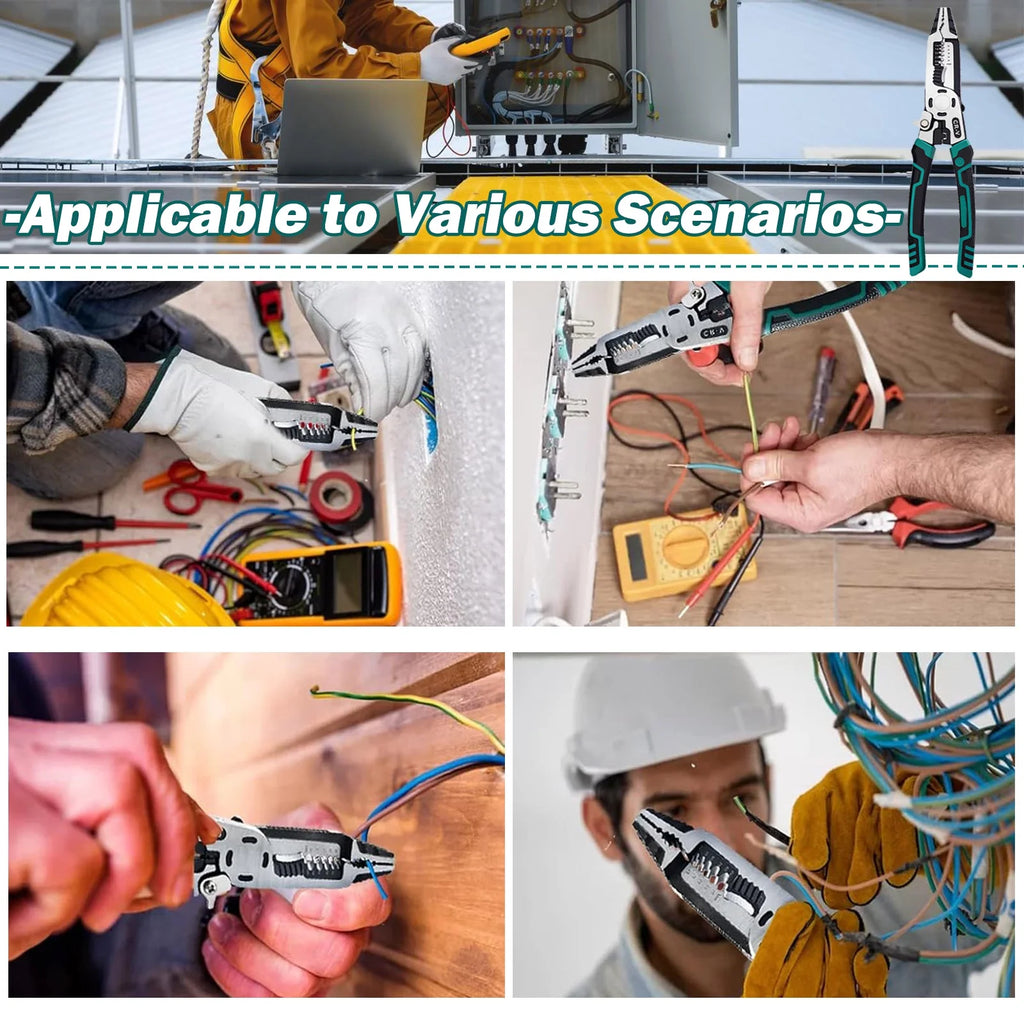 -Applicable to Various Scenarios-