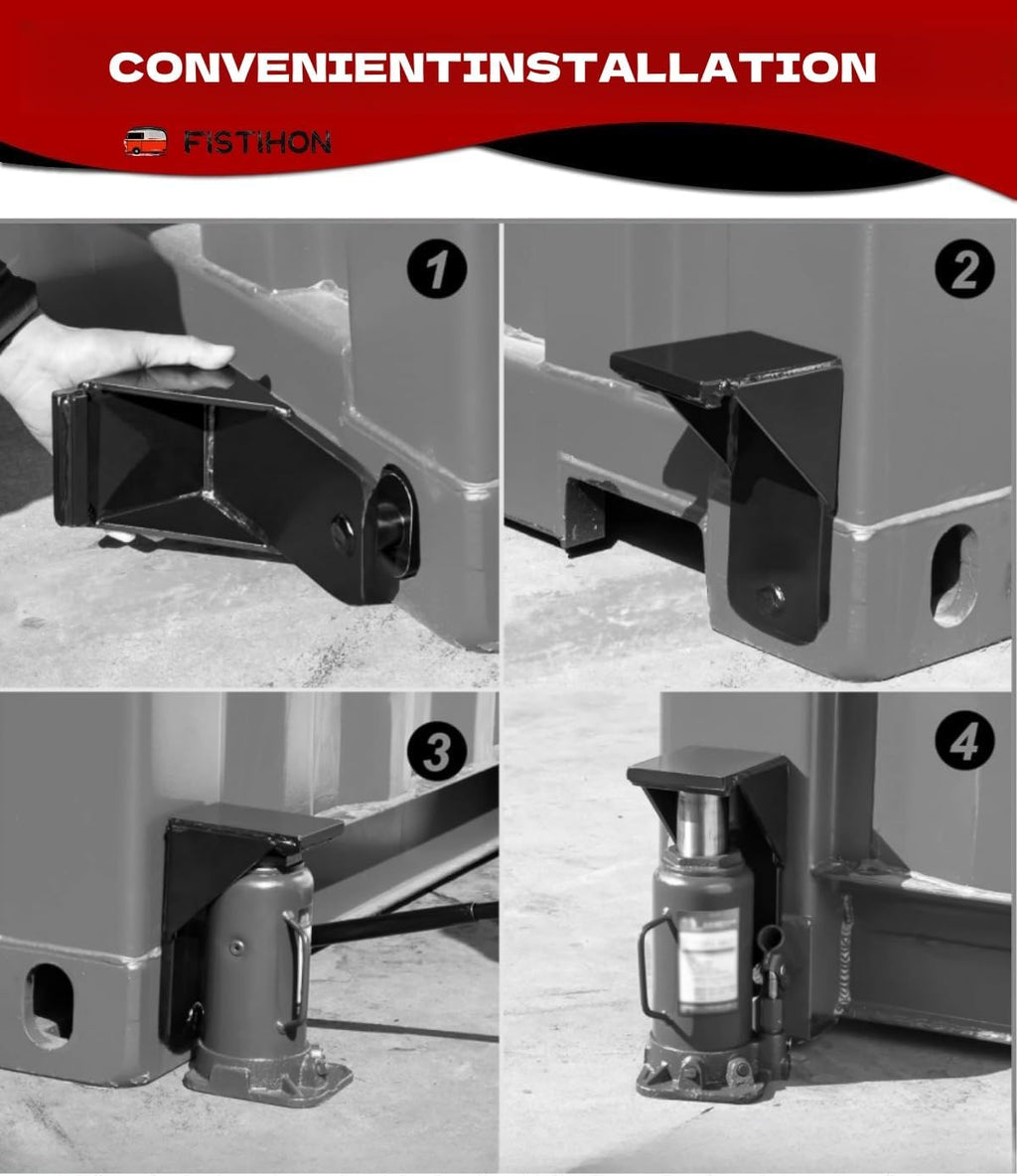 CONVENIENTINSTALLATION

FISTIHON

1

2

3

4